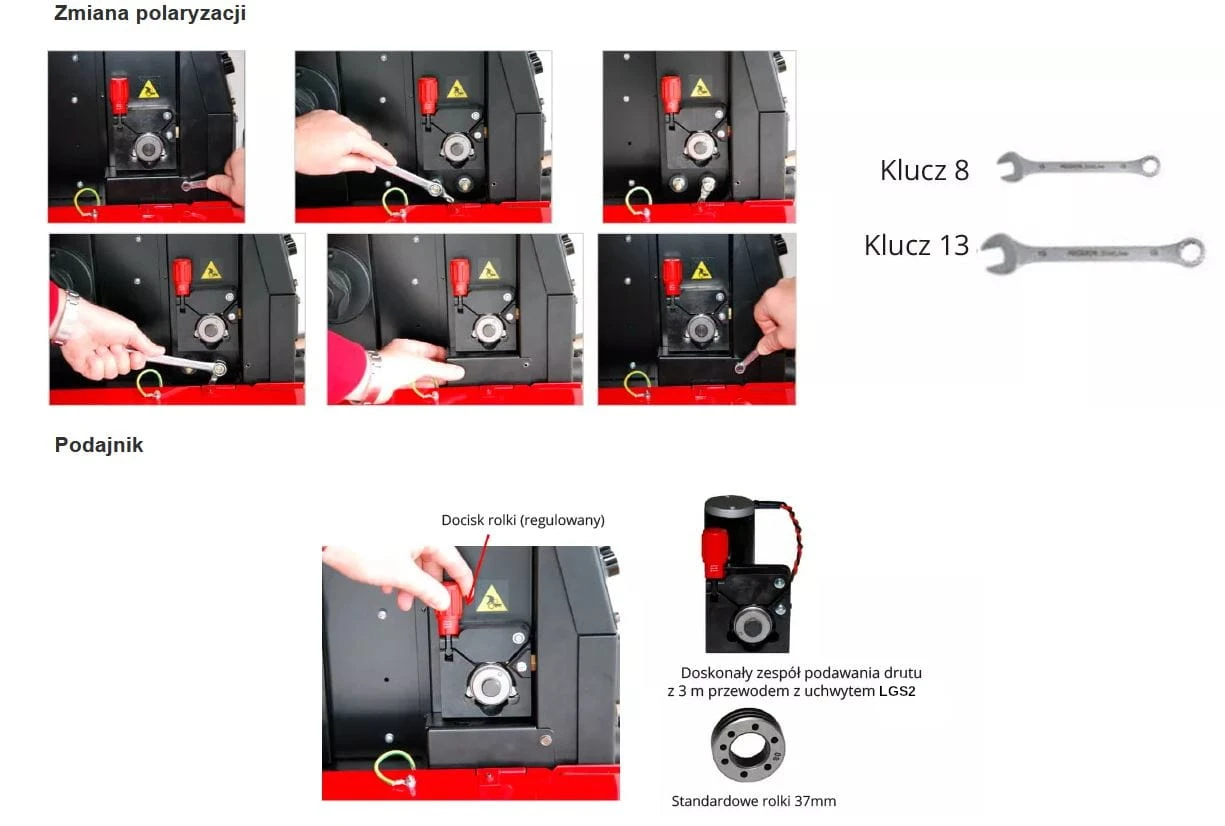 Zmiana polaryzacji

Klucz 8

Klucz 13

Podajnik

Docisk rolki (regulowany)

Doskonały zespół podawania drutu z 3 m przewodem z uchwytem LGS2

Standardowe rolki 37mm