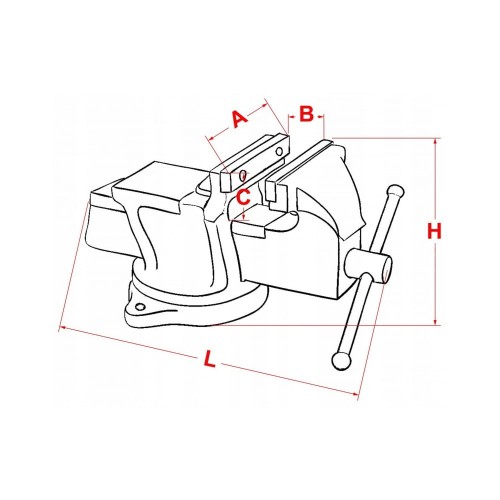 A
B
C
H
L