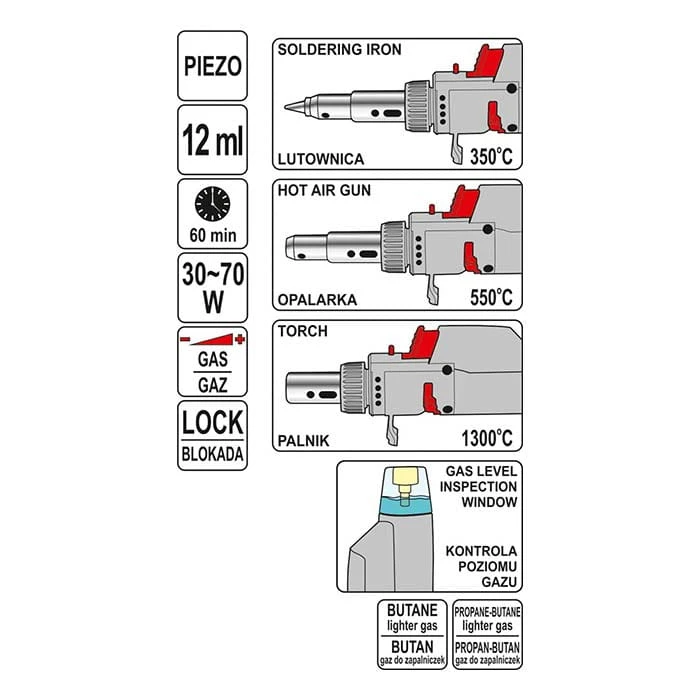 PIEZO

12 ml

60 min

30~70 W

− +
GAS
GAZ

LOCK
BLOKADA

SOLDERING IRON
LUTOWNICA
350°C

HOT AIR GUN
OPALARKA
550°C

TORCH
PALNIK
1300°C

GAS LEVEL INSPECTION WINDOW

KONTROLA POZIOMU GAZU

BUTANE
lighter gas
BUTAN
gaz do zapalniczek

PROPANE-BUTANE
lighter gas
PROPAN-BUTAN
gaz do zapalniczek