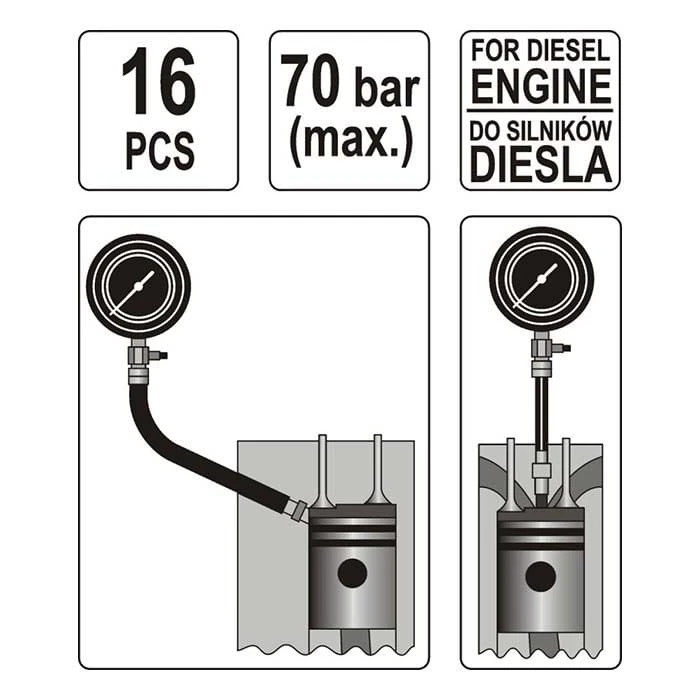 16
PCS

70 bar
(max.)

FOR DIESEL
ENGINE

DO SILNIKÓW
DIESLA